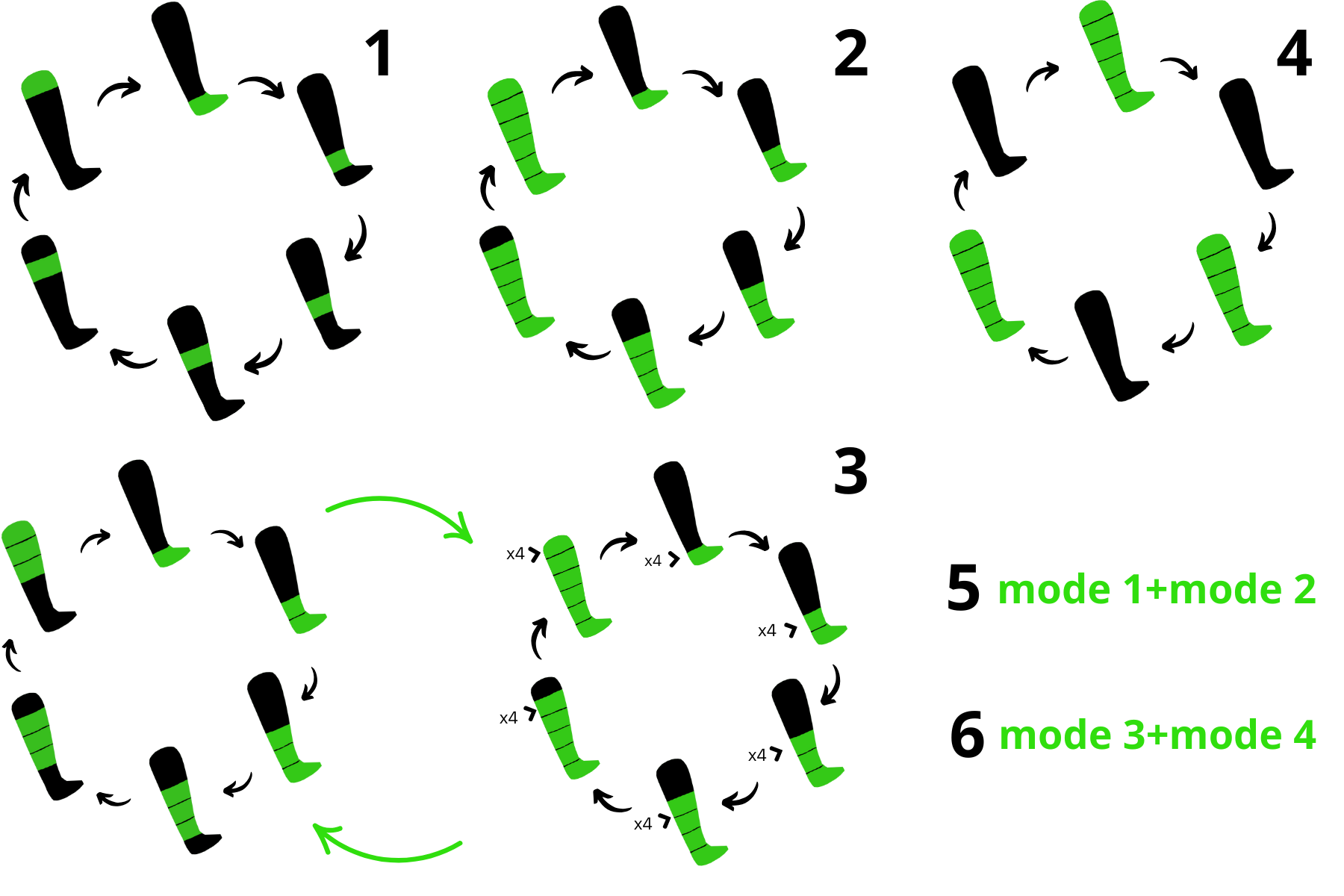 1

2

4

3

x4
x4
x4
x4
x4
x4

5 mode 1+mode 2

6 mode 3+mode 4